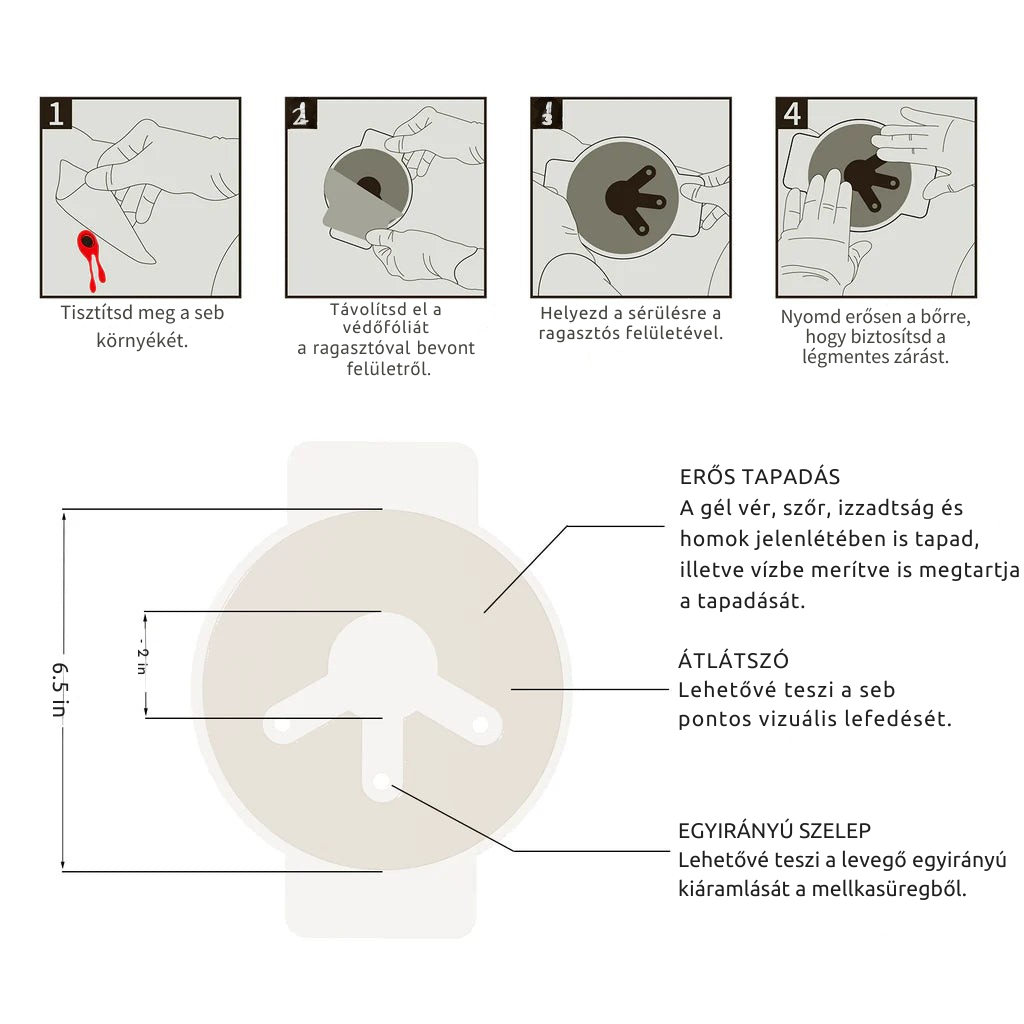 1
Tisztítsd meg a seb környékét.

2
Távolítsd el a védőfóliát
a ragasztóval bevont felületről.

3
Helyezd a sérülésre a ragasztós felületével.

4
Nyomd erősen a bőrre, hogy biztosítsd a légmentes zárást.

6.5 in

2 in

ERŐS TAPADÁS
A gél vér, szőr, izzadtság és homok jelenlétében is tapad, illetve vízbe merítve is megtartja a tapadását.

ÁTLÁTSZÓ
Lehetővé teszi a seb pontos vizuális lefedését.

EGYIRÁNYÚ SZELEP
Lehetővé teszi a levegő egyirányú kiáramlását a mellkasüregből.